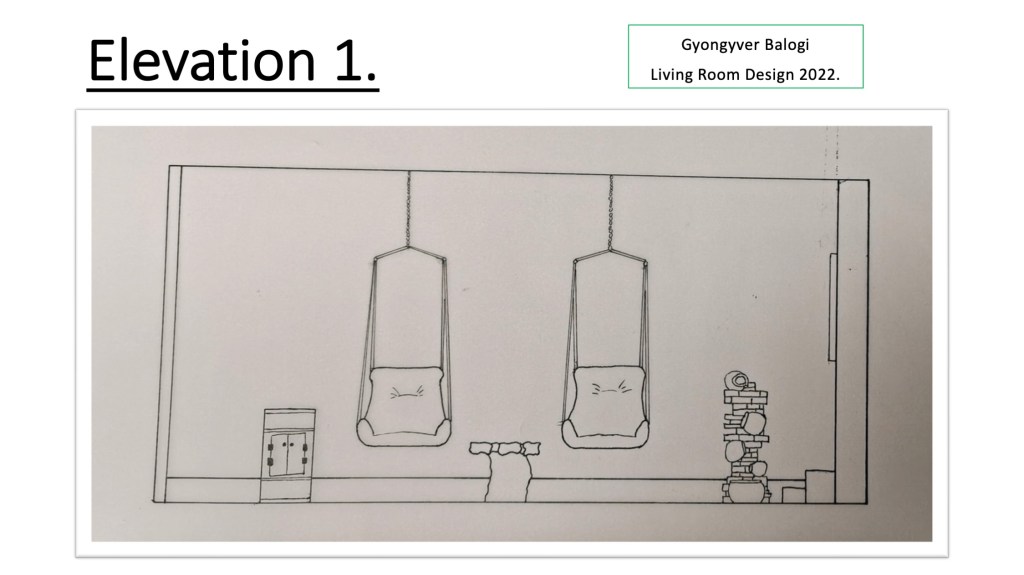 Elevation 1.

Gyongyver Balogi
Living Room Design 2022.