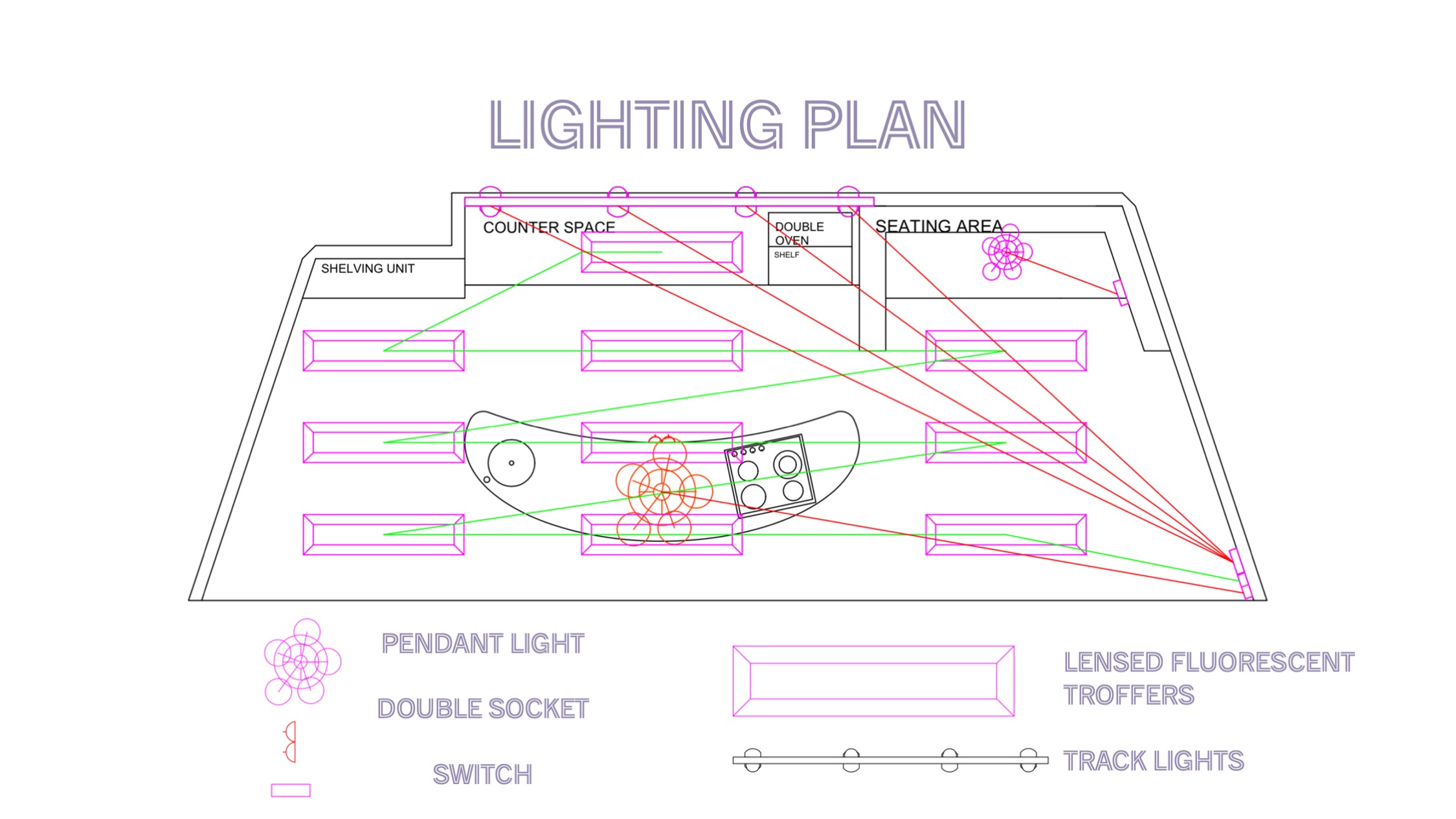 LIGHTING PLAN

COUNTER SPACE

DOUBLE OVEN

SHELF

SEATING AREA

SHELVING UNIT

PENDANT LIGHT

DOUBLE SOCKET

SWITCH

LENSED FLUORESCENT TROFFERS

TRACK LIGHTS